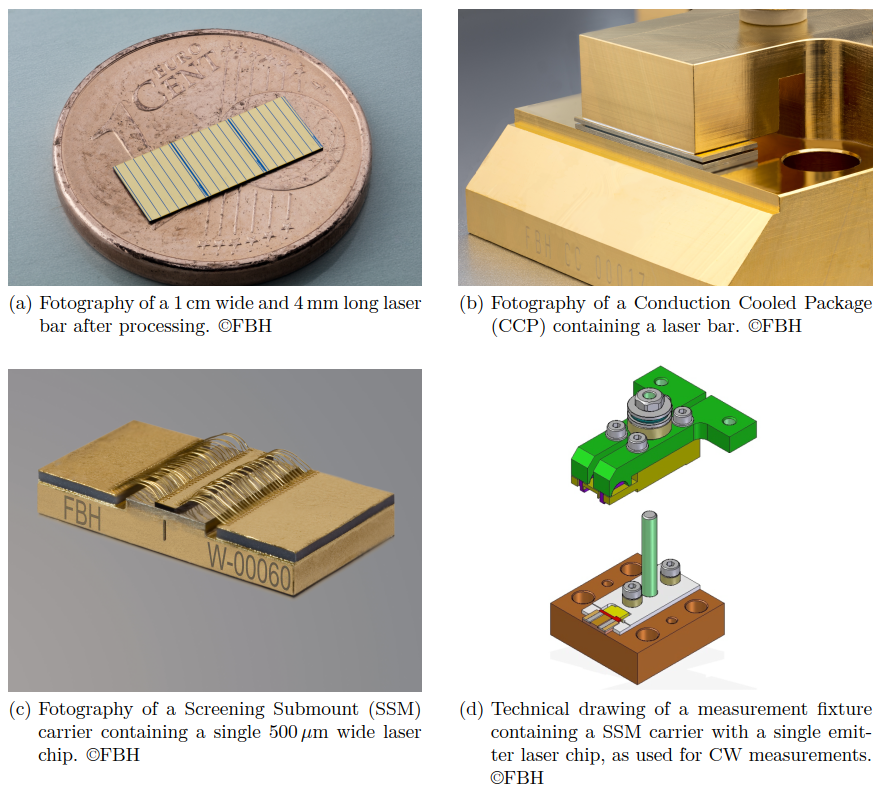 EURO CENT

(a) Fotography of a 1 cm wide and 4 mm long laser bar after processing. ©FBH

FBH CC 00017

(b) Fotography of a Conduction Cooled Package (CCP) containing a laser bar. ©FBH

FBH

W-00060

(c) Fotography of a Screening Submount (SSM) carrier containing a single 500 $\mu$m wide laser chip. ©FBH

(d) Technical drawing of a measurement fixture containing a SSM carrier with a single emitter laser chip, as used for CW measurements. ©FBH